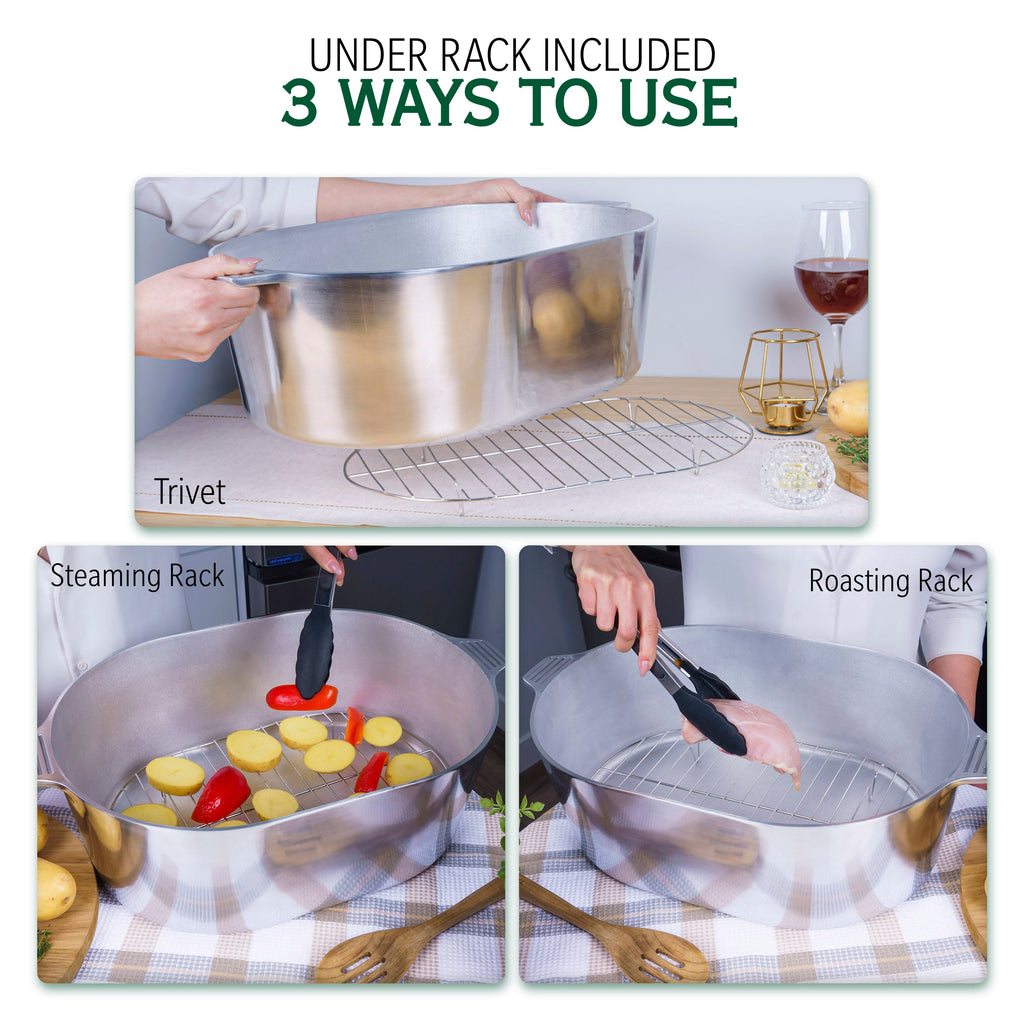 UNDER RACK INCLUDED
3 WAYS TO USE

Trivet

Steaming Rack

Roasting Rack